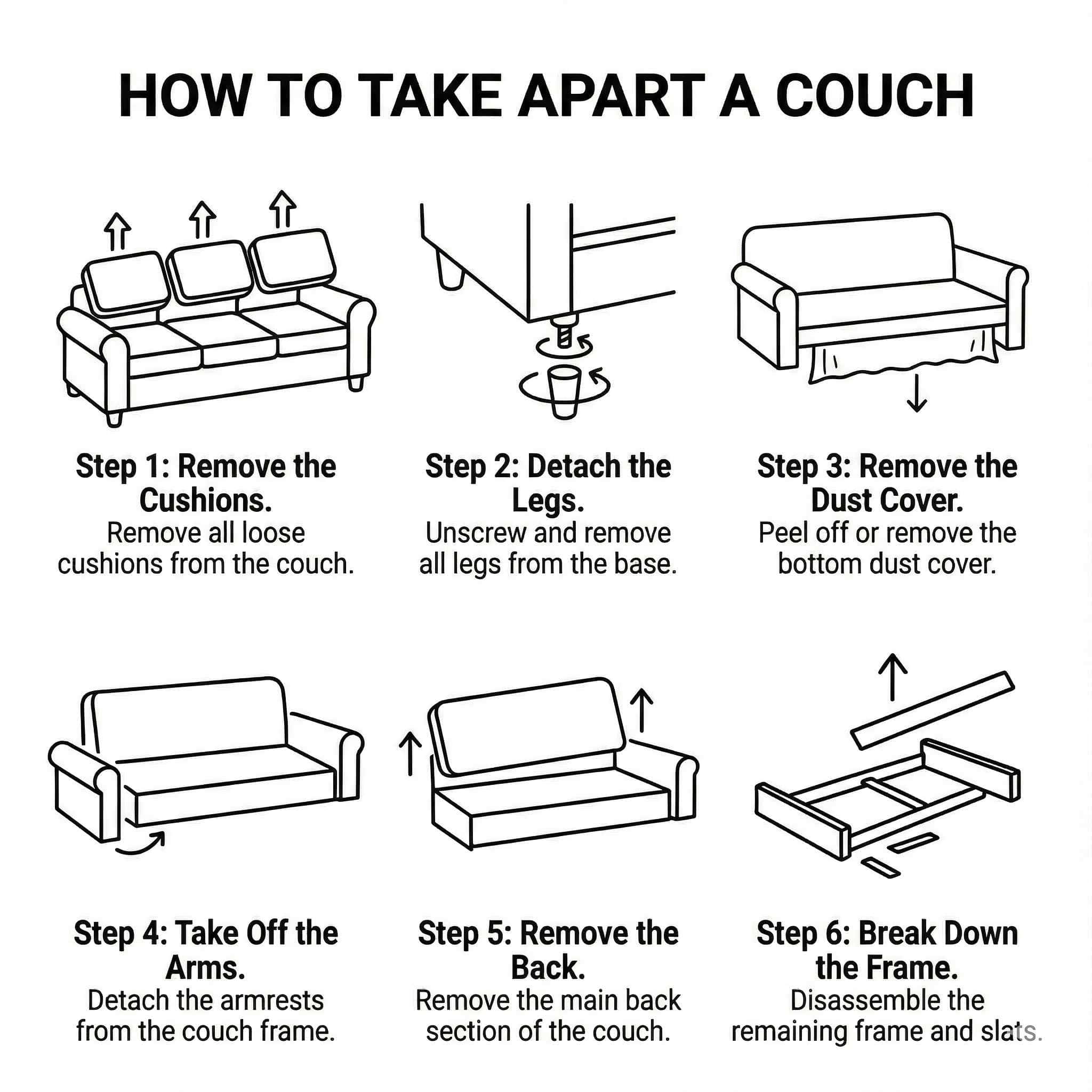 HOW TO TAKE APART A COUCH

Step 1: Remove the Cushions.
Remove all loose cushions from the couch.

Step 2: Detach the Legs.
Unscrew and remove all legs from the base.

Step 3: Remove the Dust Cover.
Peel off or remove the bottom dust cover.

Step 4: Take Off the Arms.
Detach the armrests from the couch frame.

Step 5: Remove the Back.
Remove the main back section of the couch.

Step 6: Break Down the Frame.
Disassemble the remaining frame and slats.